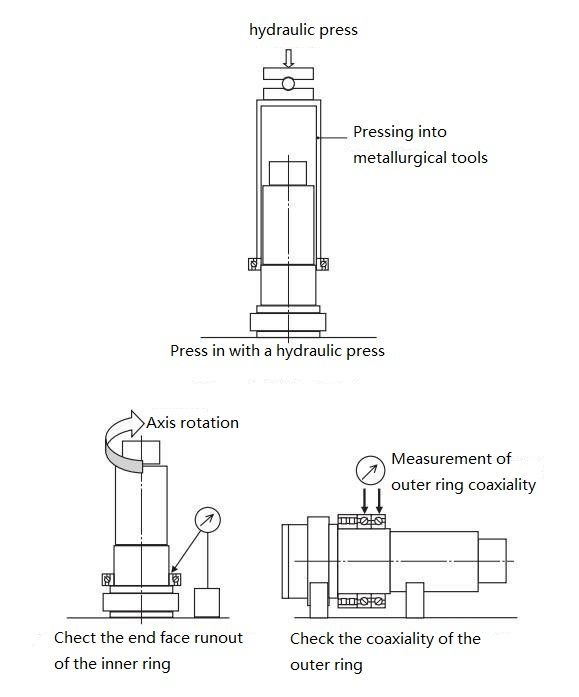 hydraulic press

Pressing into metallurgical tools

Press in with a hydraulic press

Axis rotation

Measurement of outer ring coaxiality

Chect the end face runout of the inner ring

Check the coaxiality of the outer ring